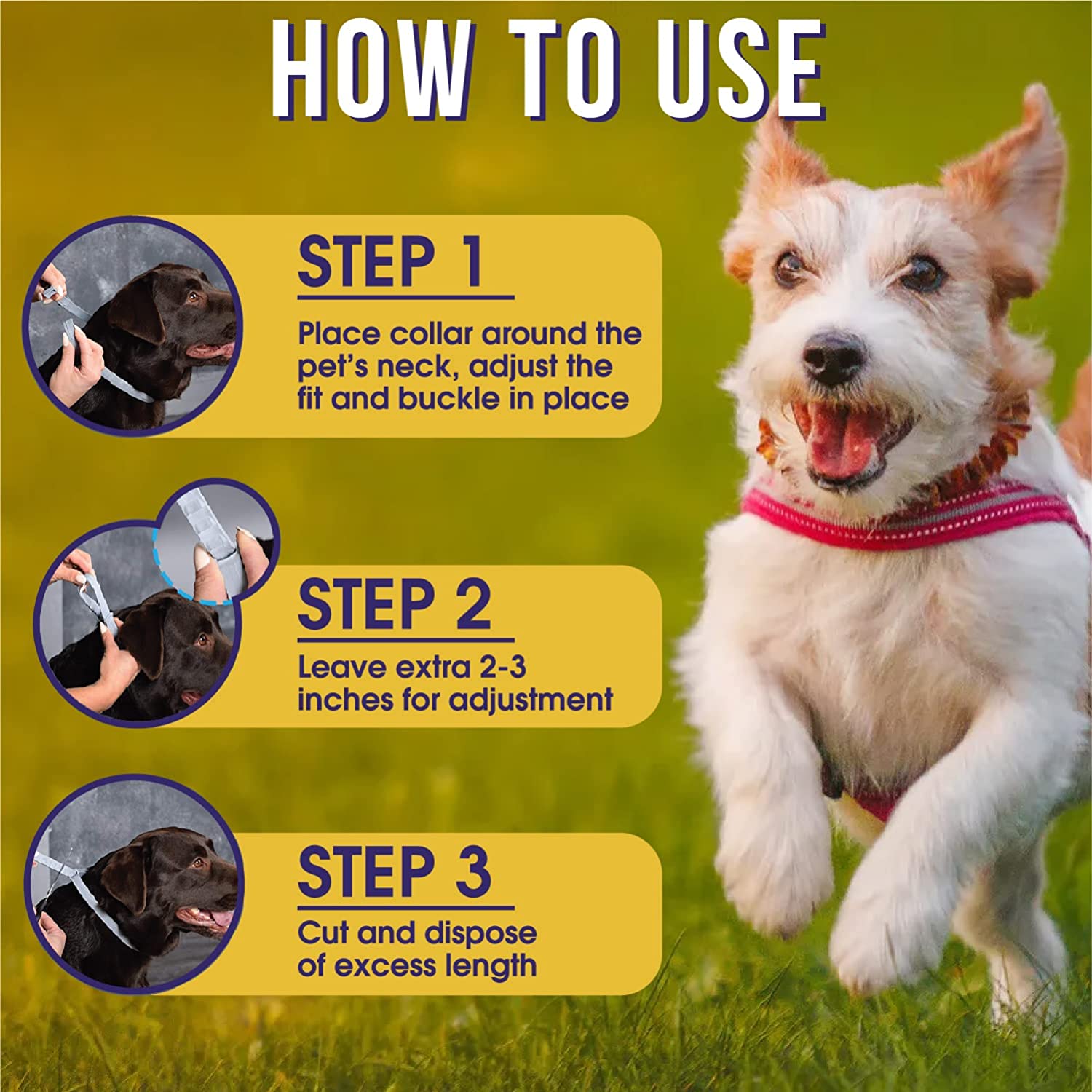 HOW TO USE

STEP 1

Place collar around the pet's neck, adjust the fit and buckle in place

STEP 2

Leave extra 2-3 inches for adjustment

STEP 3

Cut and dispose of excess length